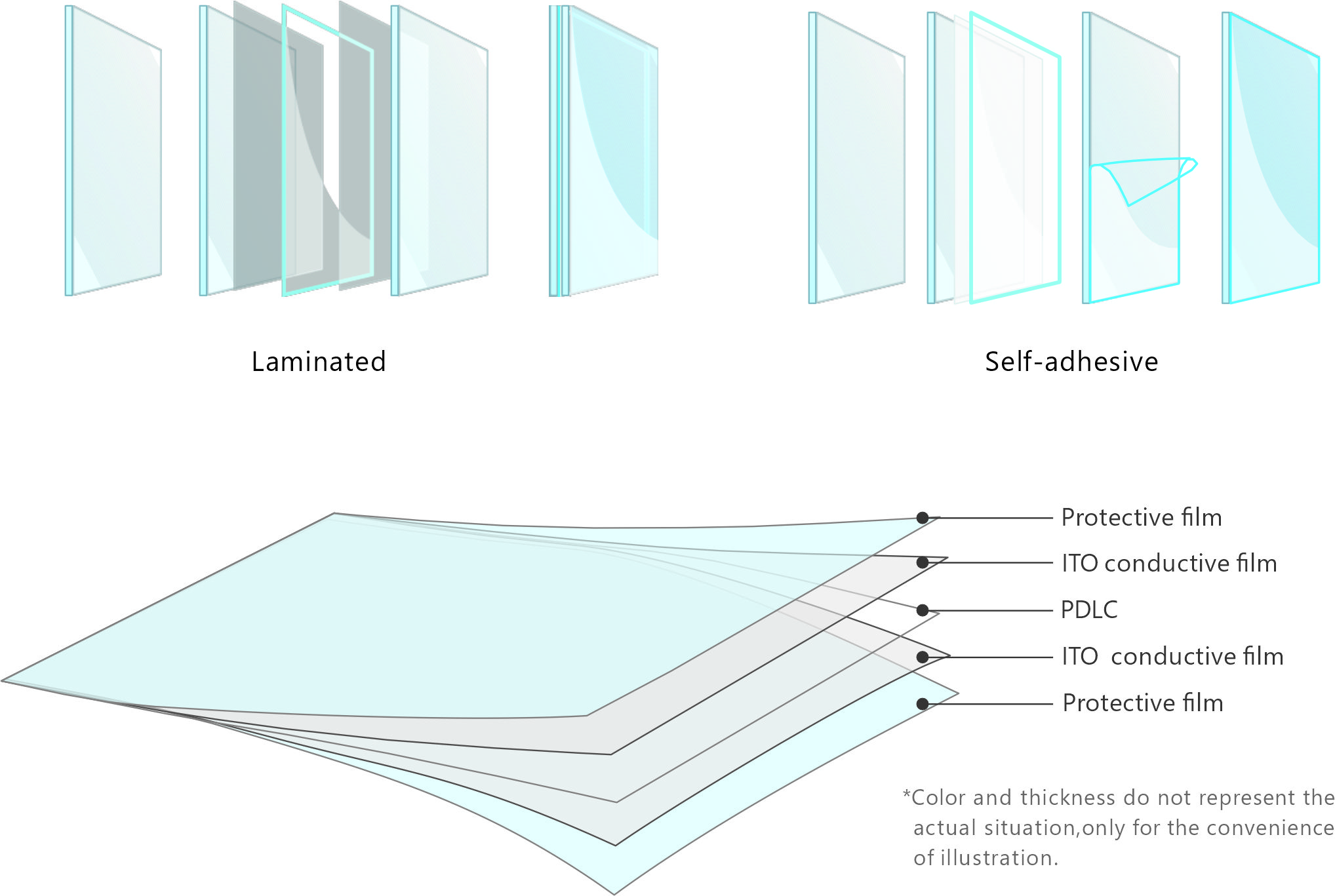 Laminated

Self-adhesive

Protective film

ITO conductive film

PDLC

ITO  conductive film

Protective film

*Color and thickness do not represent the actual situation,only for the convenience of illustration.