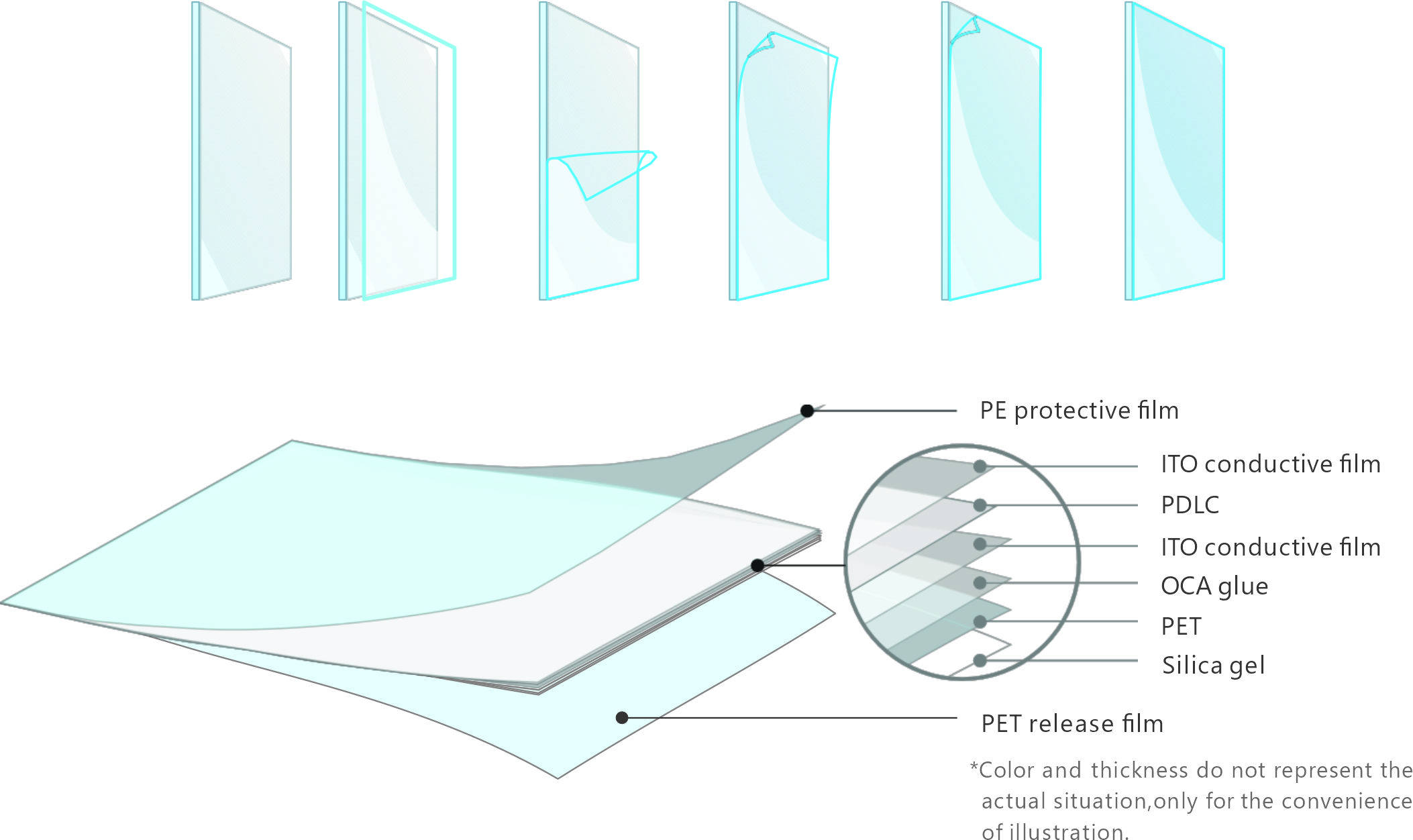 PE protective film

ITO conductive film

PDLC

ITO conductive film

OCA glue

PET

Silica gel

PET release film

*Color and thickness do not represent the actual situation,only for the convenience of illustration.