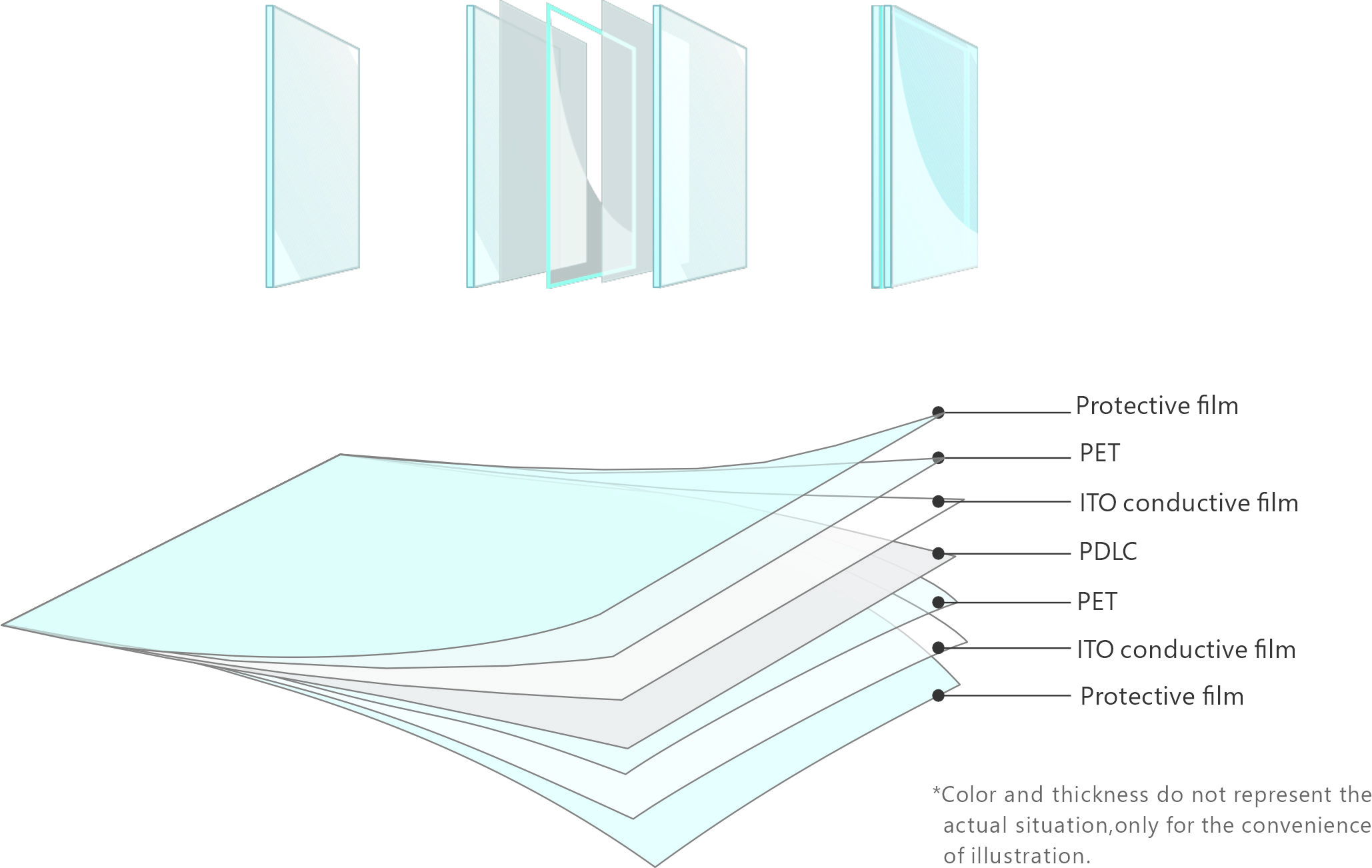 Protective film
PET
ITO conductive film
PDLC
PET
ITO conductive film
Protective film

*Color and thickness do not represent the actual situation,only for the convenience of illustration.